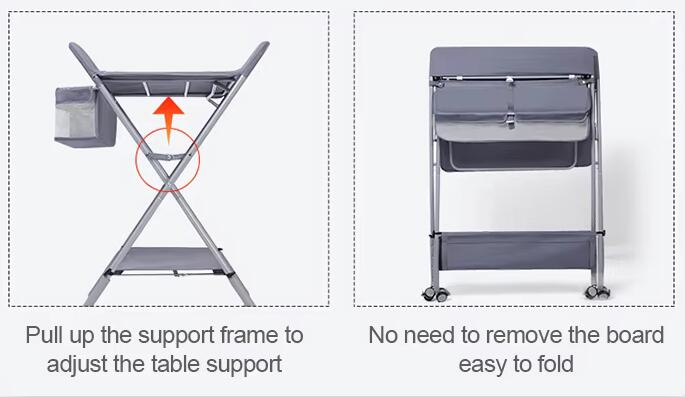 Pull up the support frame to adjust the table support

No need to remove the board easy to fold